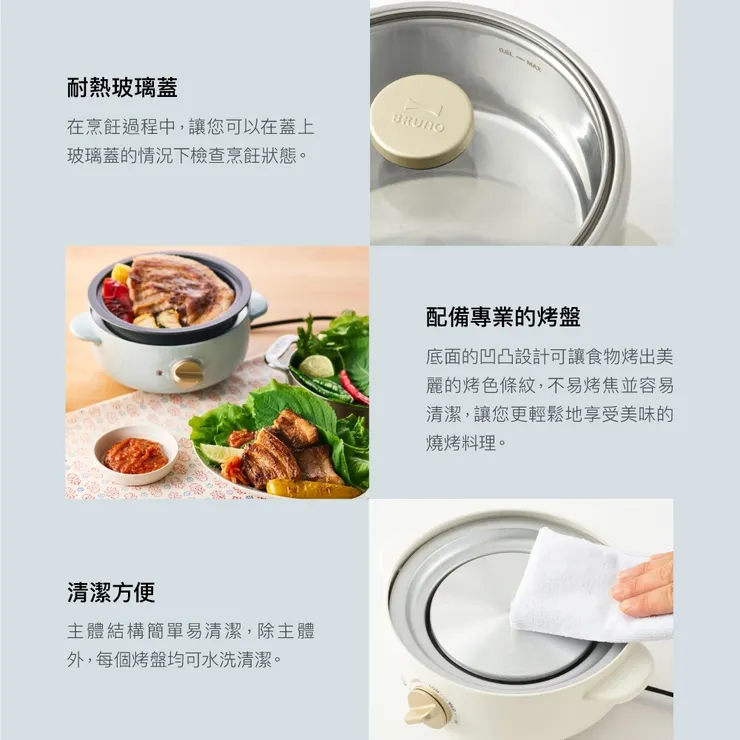 耐熱玻璃蓋

在烹飪過程中，讓您可以在蓋上玻璃蓋的情況下檢查烹飪狀態。

0.8L — MAX

BRUNO

配備專業的烤盤

底面的凹凸設計可讓食物烤出美麗的烤色條紋，不易烤焦並容易清潔，讓您更輕鬆地享受美味的燒烤料理。

清潔方便

主體結構簡單易清潔，除主體外，每個烤盤均可水洗清潔。