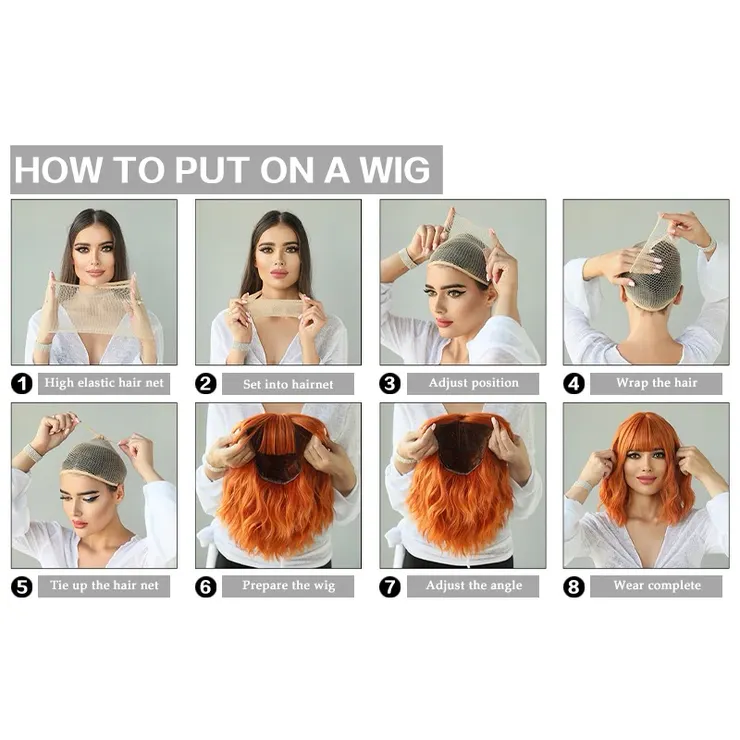 HOW TO PUT ON A WIG

1 High elastic hair net

2 Set into hairnet

3 Adjust position

4 Wrap the hair

5 Tie up the hair net

6 Prepare the wig

7 Adjust the angle

8 Wear complete