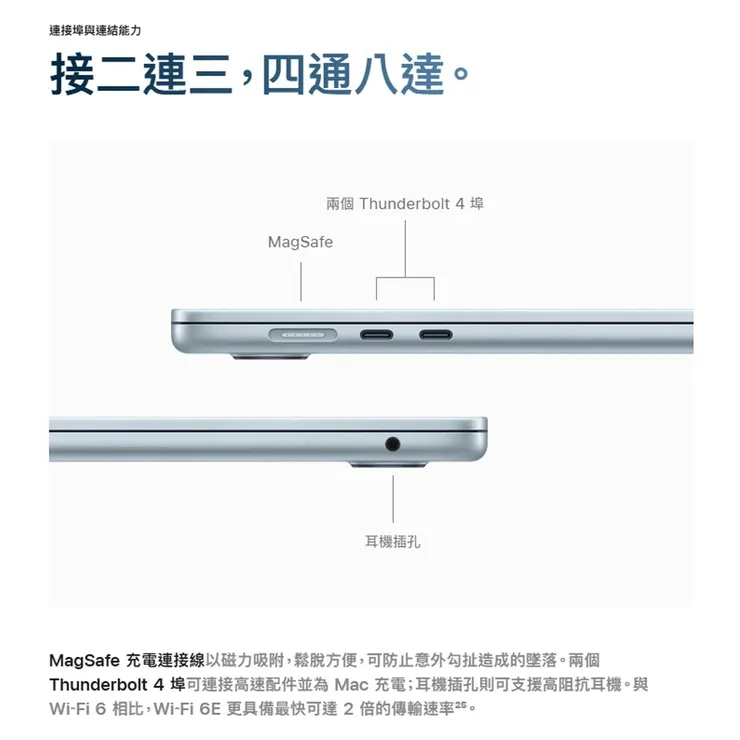 連接埠與連結能力

接二連三，四通八達。

兩個 Thunderbolt 4 埠

MagSafe

耳機插孔

MagSafe 充電連接線以磁力吸附，鬆脫方便，可防止意外勾扯造成的墜落。兩個 Thunderbolt 4 埠可連接高速配件並為 Mac 充電；耳機插孔則可支援高阻抗耳機。與 Wi-Fi 6 相比，Wi-Fi 6E 更具備最快可達 2 倍的傳輸速率$^{25}$。