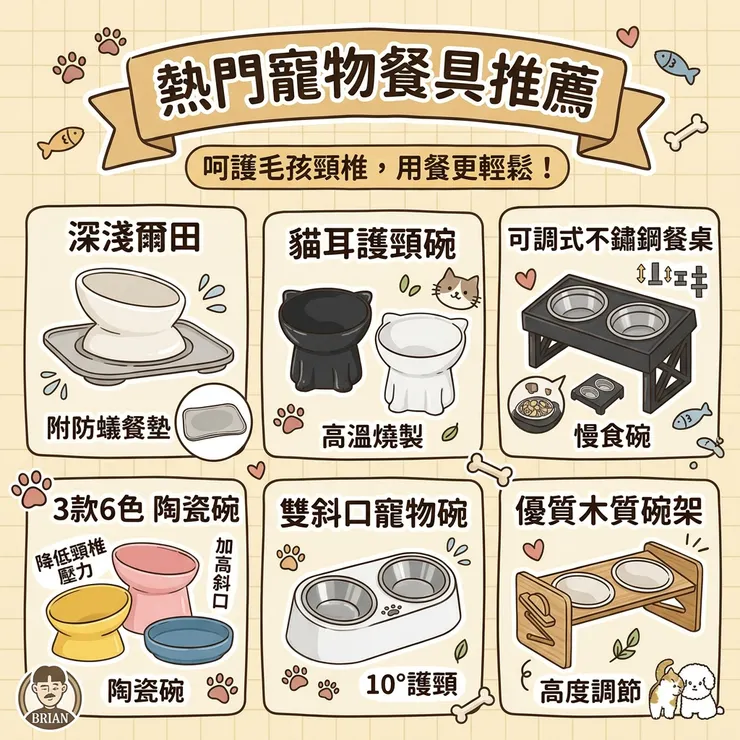 熱門寵物餐具推薦

呵護毛孩頸椎，用餐更輕鬆！

深淺爾田

附防蟻餐墊

貓耳護頸碗

高溫燒製

可調式不鏽鋼餐桌

慢食碗

3款6色 陶瓷碗

降低頸椎壓力

加高斜口

陶瓷碗

雙斜口寵物碗

10°護頸

優質木質碗架

高度調節

BRIAN