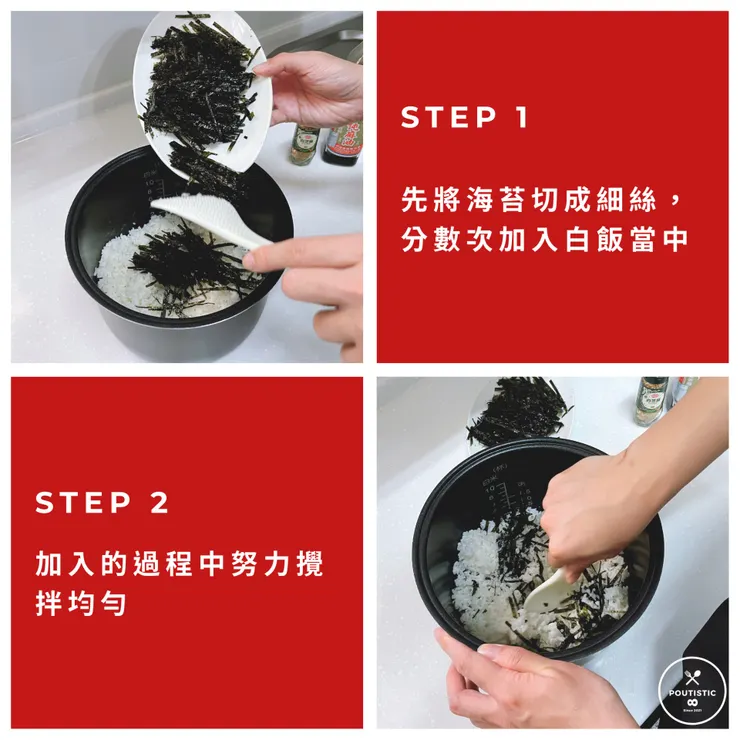 STEP 1

先將海苔切成細絲，分數次加入白飯當中

STEP 2

加入的過程中努力攪拌均勻

POUTISTIC
Since 2021