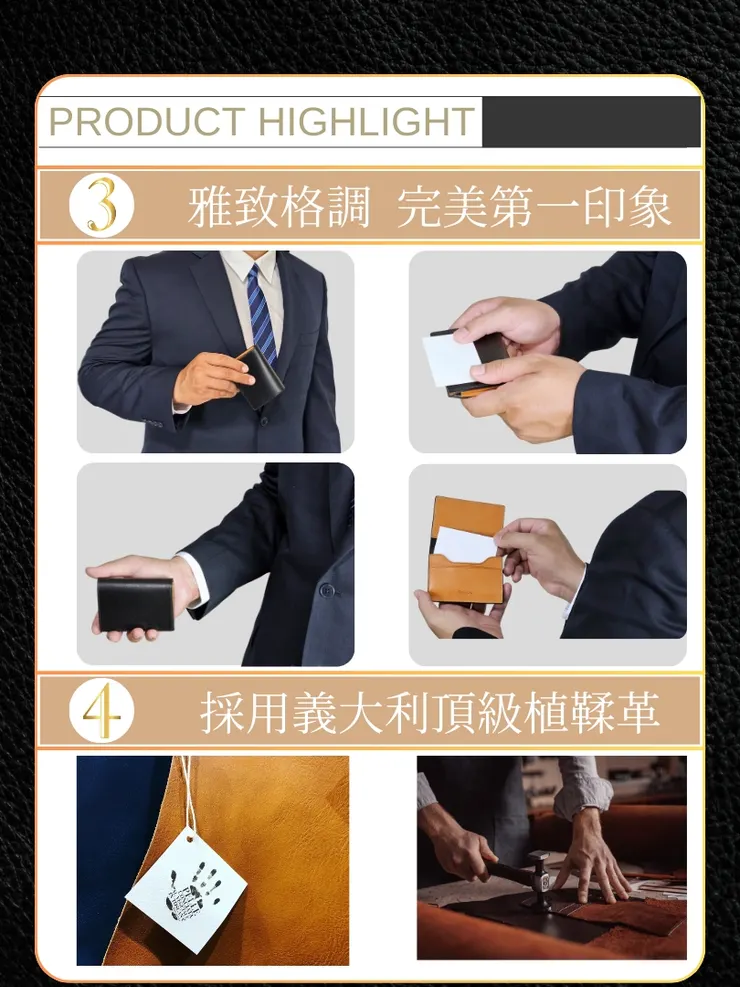 PRODUCT HIGHLIGHT

3 雅致格調 完美第一印象

4 採用義大利頂級植鞣革