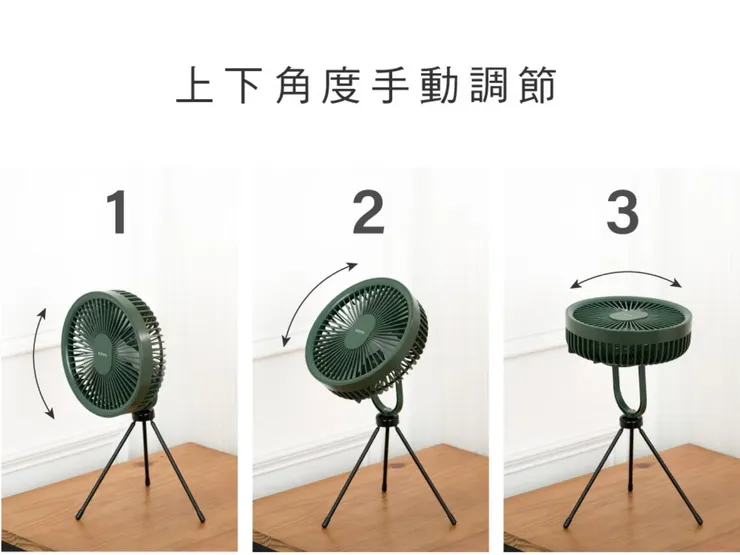 上下角度手動調節

1

2

3