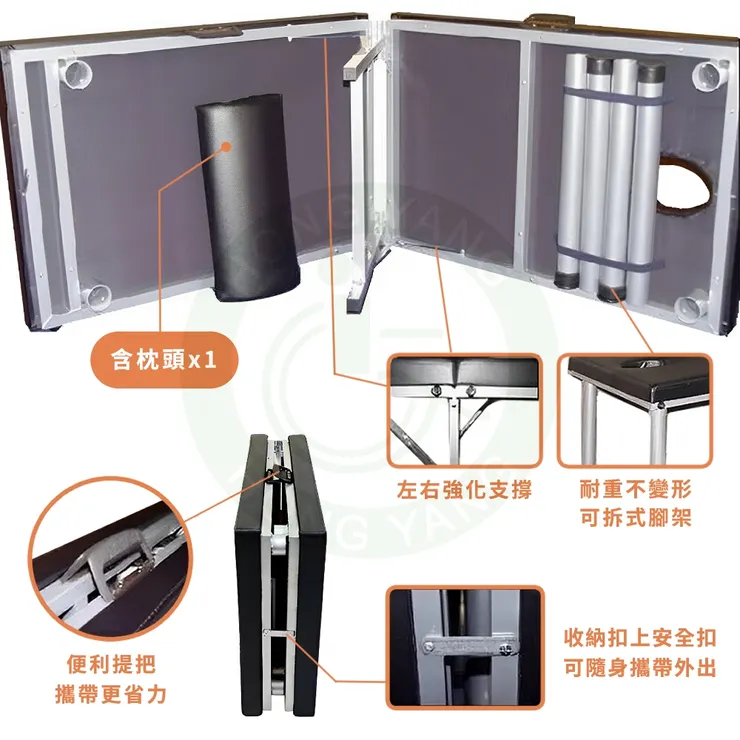 含枕頭x1

左右強化支撐

耐重不變形
可拆式腳架

便利提把
攜帶更省力

收納扣上安全扣
可隨身攜帶外出