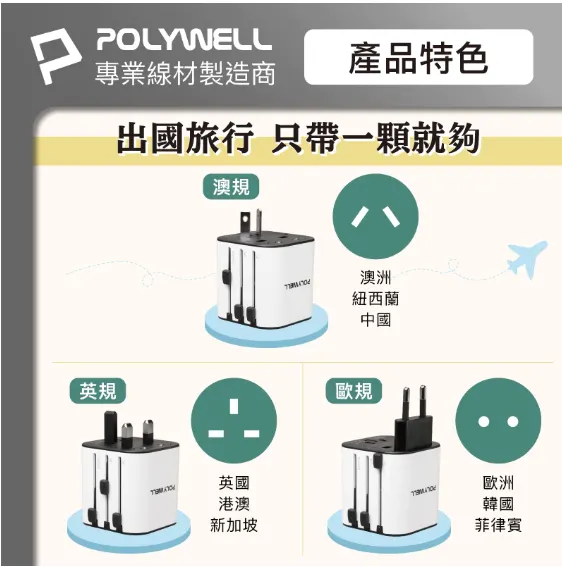 POLYWELL
專業線材製造商

產品特色

出國旅行 只帶一顆就夠

澳規

POLYWELL

澳洲
紐西蘭
中國

英規

POLYWELL

英國
港澳
新加坡

歐規

POLYWELL

歐洲
韓國
菲律賓