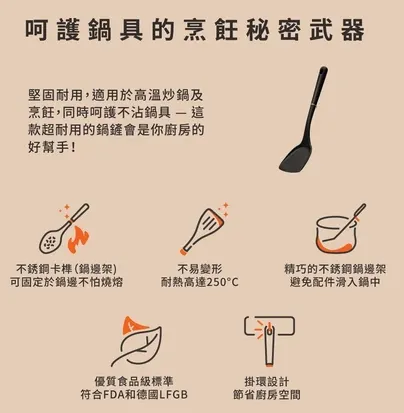 呵護鍋具的烹飪秘密武器

堅固耐用，適用於高溫炒鍋及烹飪，同時呵護不沾鍋具 — 這款超耐用的鍋鏟會是你廚房的好幫手！

不銹鋼卡榫（鍋邊架）
可固定於鍋邊不怕燒熔

不易變形
耐熱高達250°C

精巧的不銹鋼鍋邊架
避免配件滑入鍋中

優質食品級標準
符合FDA和德國LFGB

掛環設計
節省廚房空間