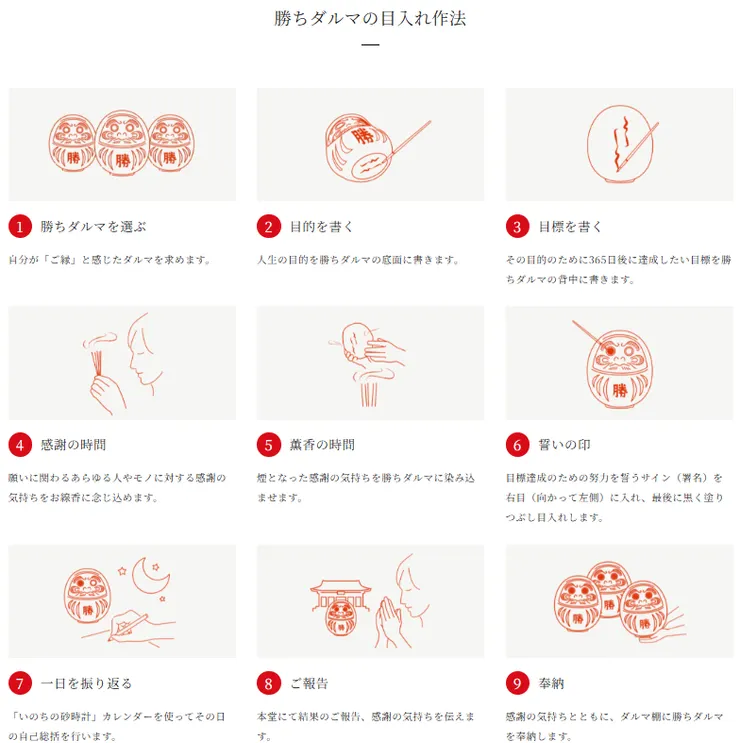 勝ちダルマの目入れ作法

勝

勝

勝

1 勝ちダルマを選ぶ

自分が「ご縁」と感じたダルマを求めます。

勝

2 目的を書く

人生の目的を勝ちダルマの底面に書きます。

3 目標を書く

その目的のために365日後に達成したい目標を勝ちダルマの背中に書きます。

4 感謝の時間

願いに関わるあらゆる人やモノに対する感謝の気持ちをお線香に念じ込めます。

5 薫香の時間

煙となった感謝の気持ちを勝ちダルマに染み込ませます。

勝

6 誓いの印

目標達成のための努力を誓うサイン（署名）を右目（向かって左側）に入れ、最後に黒く塗りつぶし目入れします。

勝

7 一日を振り返る

「いのちの砂時計」カレンダーを使ってその日の自己総括を行います。

勝

8 ご報告

本堂にて結果のご報告、感謝の気持ちを伝えます。

勝

勝

勝

9 奉納

感謝の気持ちとともに、ダルマ棚に勝ちダルマを奉納します。