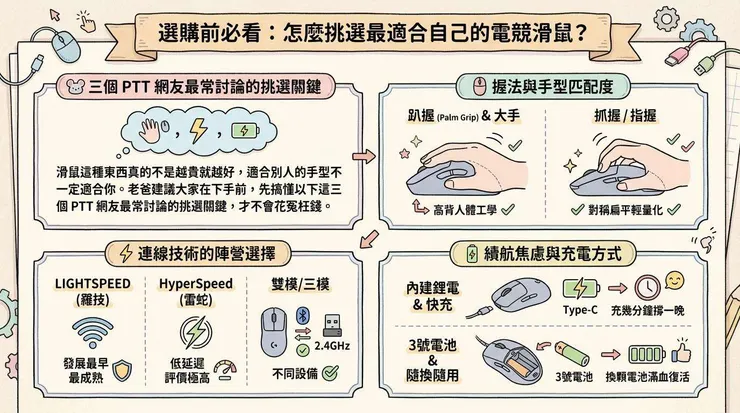 選購前必看：怎麼挑選最適合自己的電競滑鼠？

三個 PTT 網友最常討論的挑選關鍵

滑鼠這種東西真的不是越貴就越好，適合別人的手型不一定適合你。老爸建議大家在下手前，先搞懂以下這三個 PTT 網友最常討論的挑選關鍵，才不會花冤枉錢。

握法與手型匹配度

趴握 (Palm Grip) & 大手

高背人體工學

抓握 / 指握

對稱扁平輕量化

連線技術的陣營選擇

LIGHTSPEED (羅技)

發展最早 最成熟

HyperSpeed (雷蛇)

低延遲 評價極高

雙模/三模

2.4GHz

不同設備

續航焦慮與充電方式

內建鋰電 & 快充

Type-C

充幾分鐘撐一晚

3號電池 & 隨換隨用

3號電池

換顆電池滿血復活