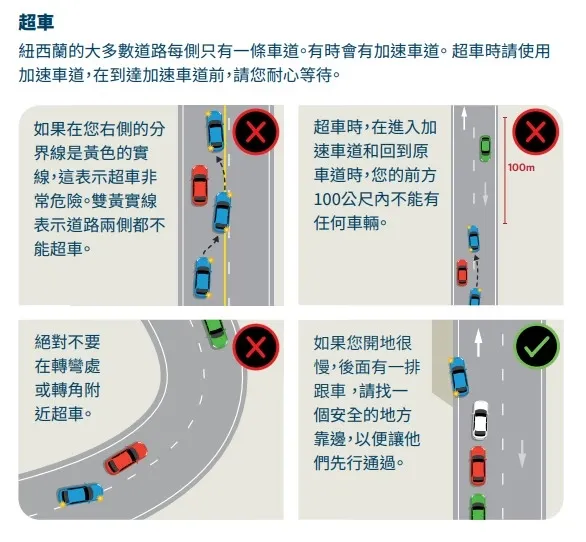 超車

紐西蘭的大多數道路每側只有一條車道。有時會有加速車道。超車時請使用加速車道，在到達加速車道前，請您耐心等待。

如果在您右側的分界線是黃色的實線，這表示超車非常危險。雙黃實線表示道路兩側都不能超車。

超車時，在進入加速車道和回到原車道時，您的前方100公尺內不能有任何車輛。

100m

絕對不要在轉彎處或轉角附近超車。

如果您開地很慢，後面有一排跟車，請找一個安全的地方靠邊，以便讓他們先行通過。