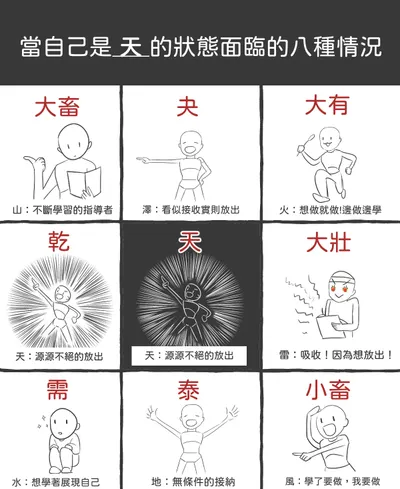 當自己是 天 的狀態面臨的八種情況

大畜
山：不斷學習的指導者

夬
澤：看似接收實則放出

大有
火：想做就做!邊做邊學

乾
天：源源不絕的放出

天
天：源源不絕的放出

大壯
雷：吸收！因為想放出！

需
水：想學著展現自己

泰
地：無條件的接納

小畜
風：學了要做，我要做