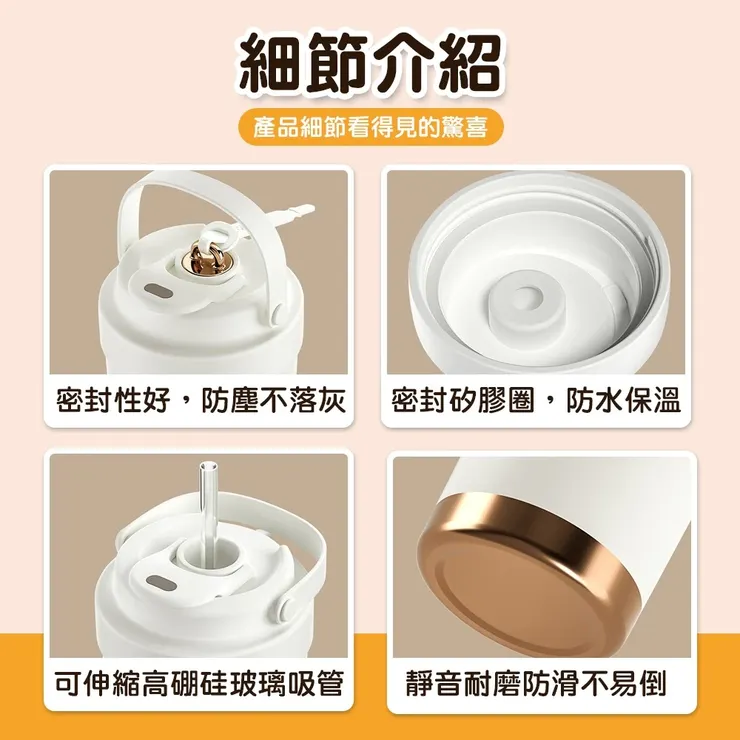 細節介紹

產品細節看得見的驚喜

密封性好，防塵不落灰

密封矽膠圈，防水保溫

可伸縮高硼硅玻璃吸管

靜音耐磨防滑不易倒