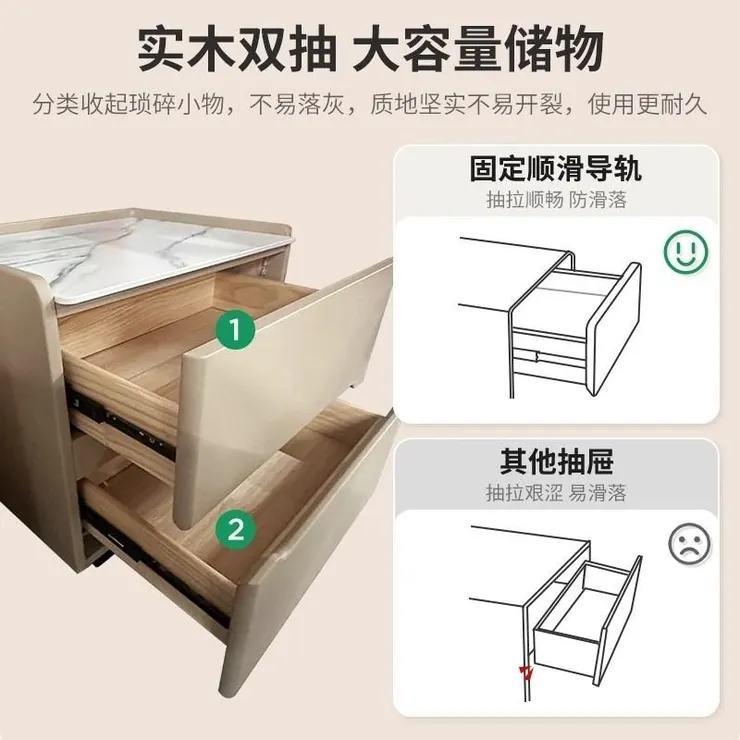 实木双抽 大容量储物

分类收起琐碎小物，不易落灰，质地坚实不易开裂，使用更耐久

1

2

固定顺滑导轨

抽拉顺畅 防滑落

其他抽屉

抽拉艰涩 易滑落