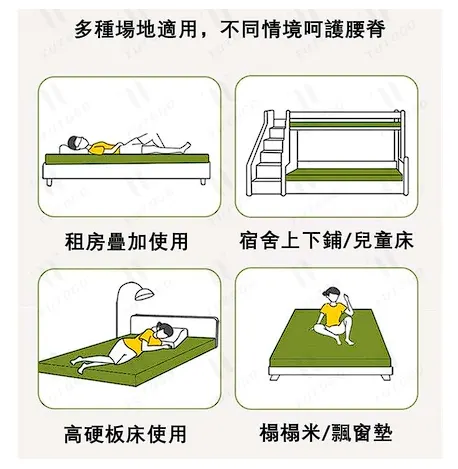 多種場地適用，不同情境呵護腰脊

租房疊加使用

宿舍上下鋪/兒童床

高硬板床使用

榻榻米/飄窗墊