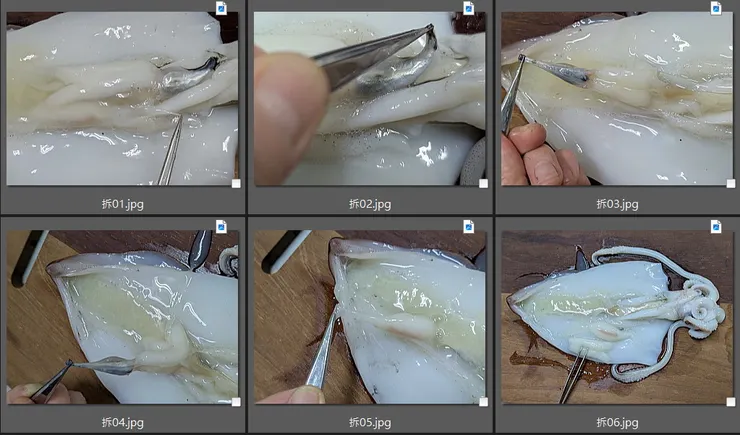 拆01.jpg

拆02.jpg

拆03.jpg

拆04.jpg

拆05.jpg

拆06.jpg