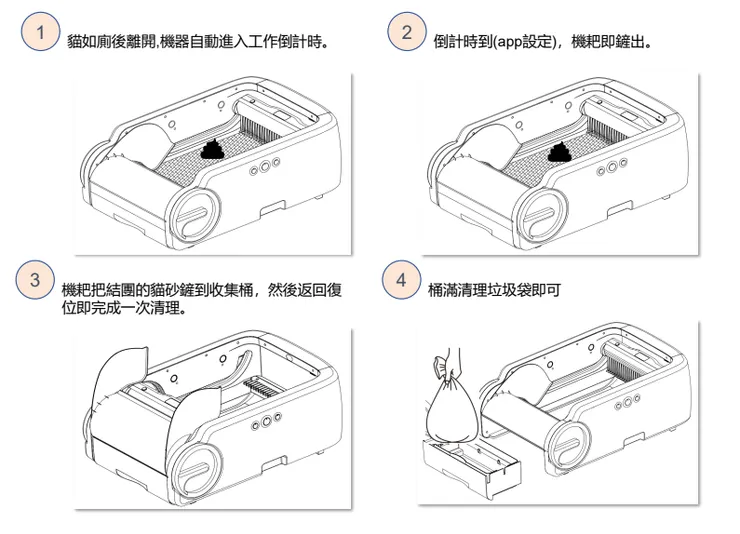 1
貓如廁後離開,機器自動進入工作倒計時。

2
倒計時到(app設定)，機耙即鏟出。

3
機耙把結團的貓砂鏟到收集桶，然後返回復位即完成一次清理。

4
桶滿清理垃圾袋即可