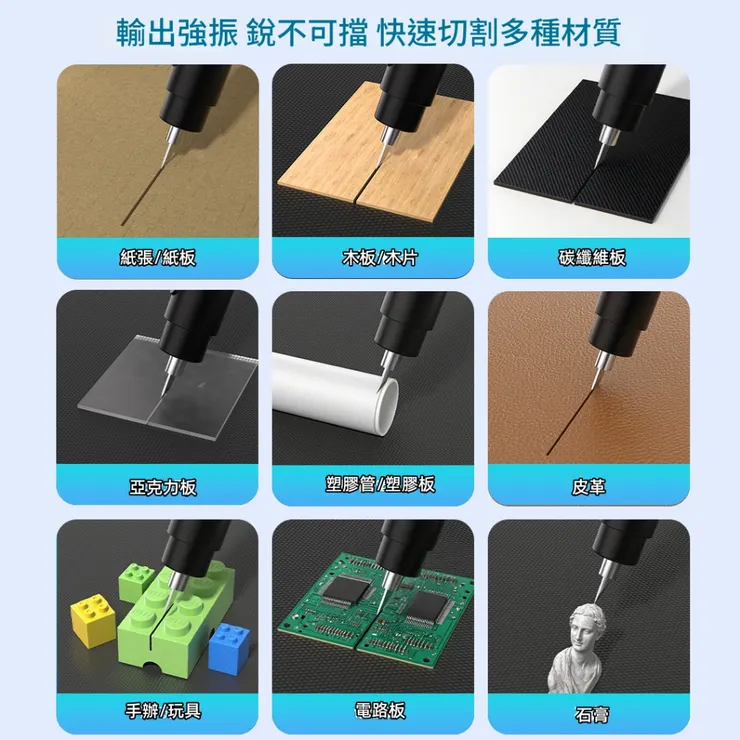 輸出強振 銳不可擋 快速切割多種材質

紙張/紙板

木板/木片

碳纖維板

亞克力板

塑膠管/塑膠板

皮革

手辦/玩具

電路板

石膏