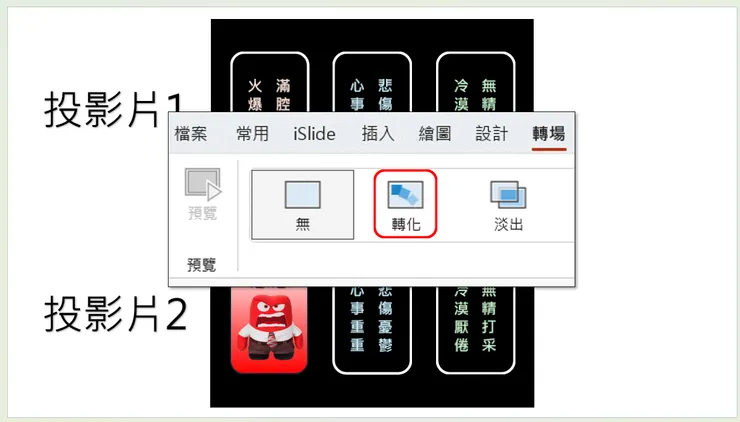 投影片1

火爆 滿腔

心事 悲傷

冷漠 無精

檔案 常用 iSlide 插入 繪圖 設計 轉場

預覽

無

轉化

淡出

預覽

投影片2

心事重重 悲傷憂鬱

冷漠厭倦 無精打采