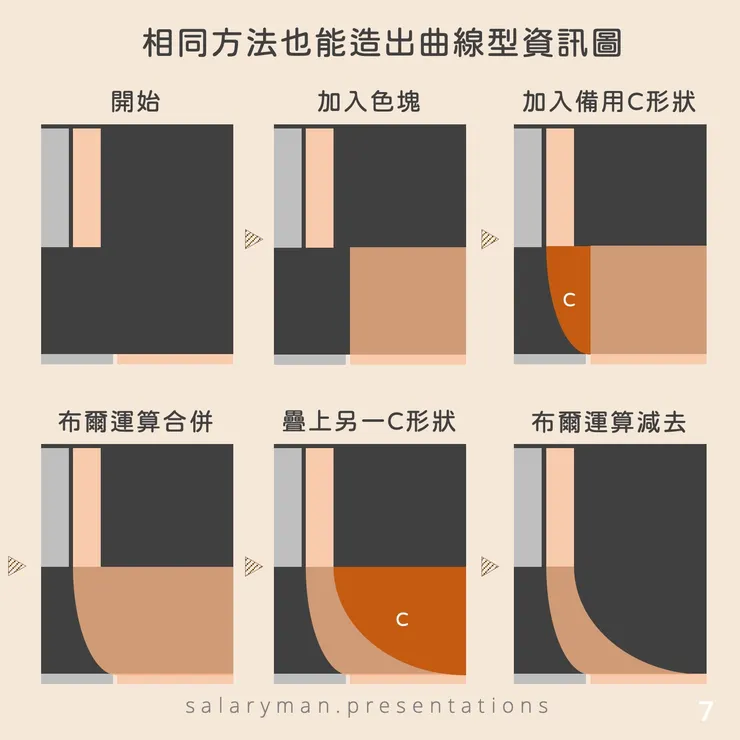 相同方法也能造出曲線型資訊圖

開始

加入色塊

加入備用C形狀

C

布爾運算合併

疊上另一C形狀

C

布爾運算減去

salaryman.presentations

7