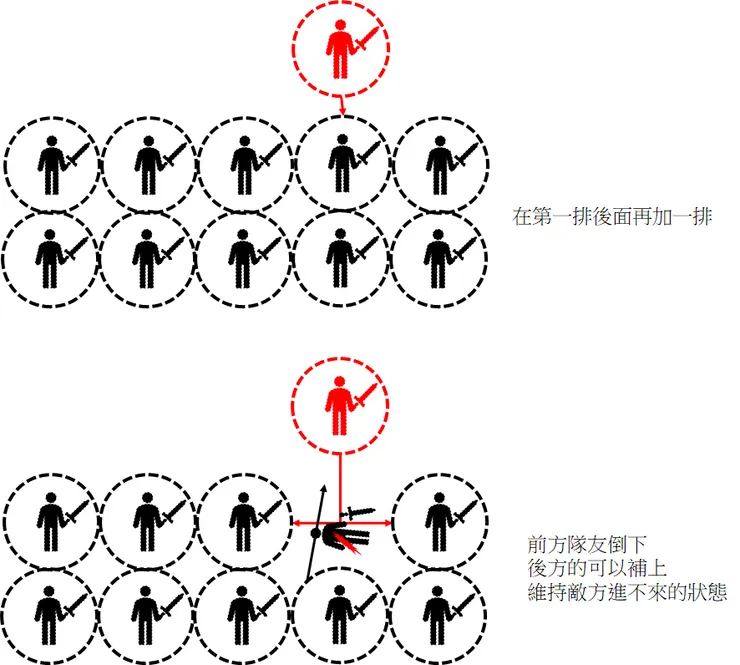 在第一排後面再加一排

前方隊友倒下
後方的可以補上
維持敵方進不來的狀態