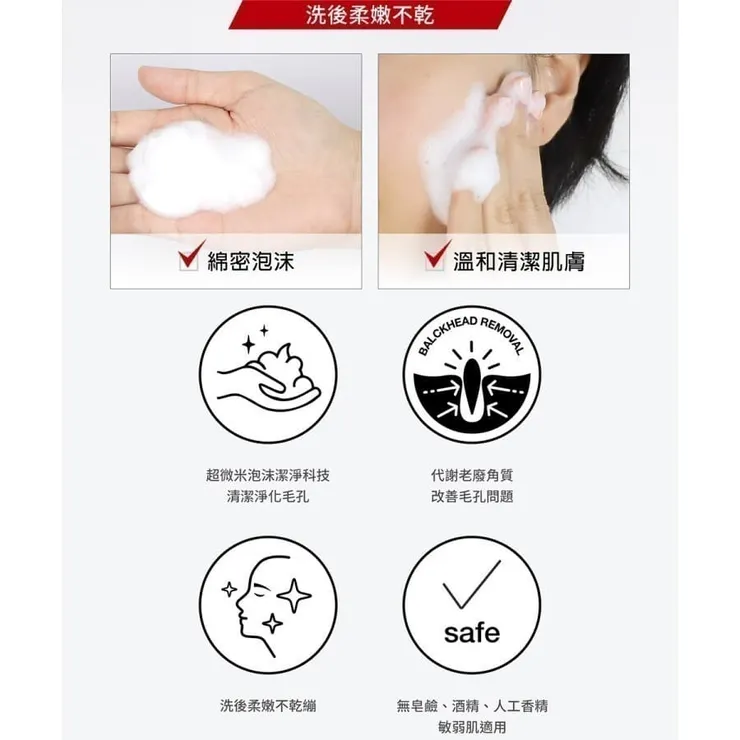 洗後柔嫩不乾

綿密泡沫

溫和清潔肌膚

BALCKHEAD REMOVAL

超微米泡沫潔淨科技
清潔淨化毛孔

代謝老廢角質
改善毛孔問題

safe

洗後柔嫩不乾繃

無皂鹼、酒精、人工香精
敏弱肌適用