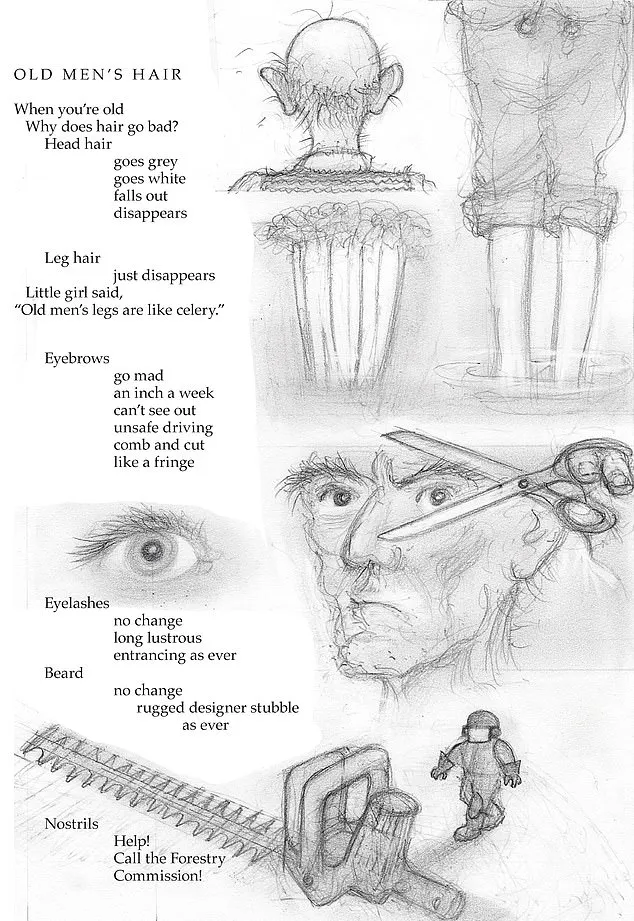 OLD MEN'S HAIR

When you're old
Why does hair go bad?
Head hair
goes grey
goes white
falls out
disappears

Leg hair
just disappears
Little girl said,
"Old men's legs are like celery."

Eyebrows
go mad
an inch a week
can't see out
unsafe driving
comb and cut
like a fringe

Eyelashes
no change
long lustrous
entrancing as ever
Beard
no change
rugged designer stubble
as ever

Nostrils
Help!
Call the Forestry
Commission!