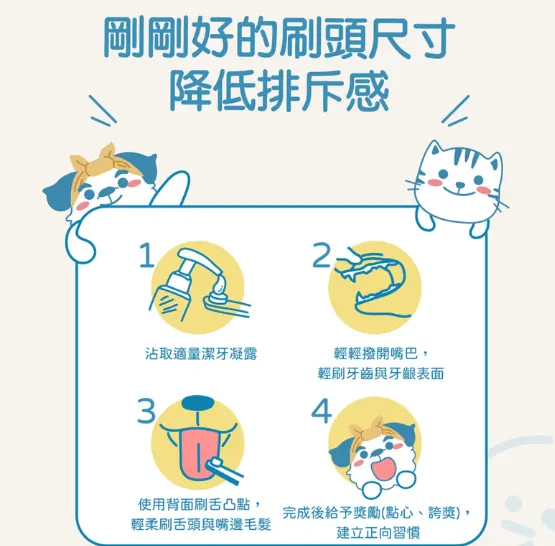 剛剛好的刷頭尺寸
降低排斥感

1
沾取適量潔牙凝露

2
輕輕撥開嘴巴，
輕刷牙齒與牙齦表面

3
使用背面刷舌凸點，
輕柔刷舌頭與嘴邊毛髮

4
完成後給予獎勵(點心、誇獎)，
建立正向習慣