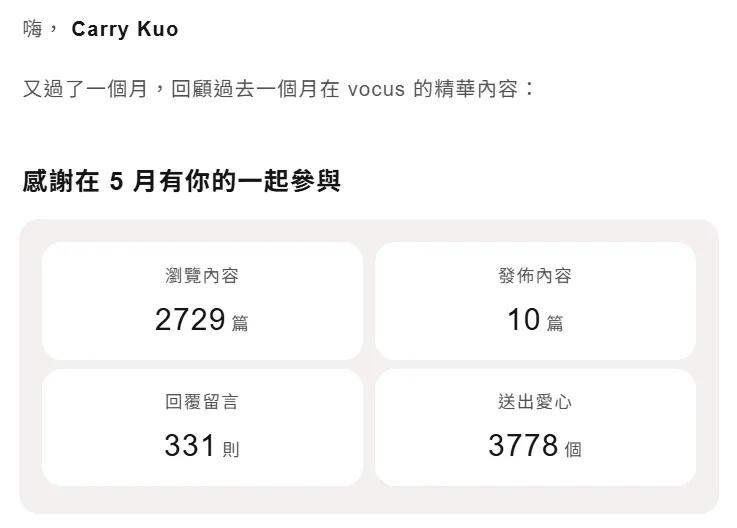 嗨， Carry Kuo

又過了一個月，回顧過去一個月在 vocus 的精華內容：

感謝在 5 月有你的一起參與

瀏覽內容
2729 篇

發佈內容
10 篇

回覆留言
331 則

送出愛心
3778 個