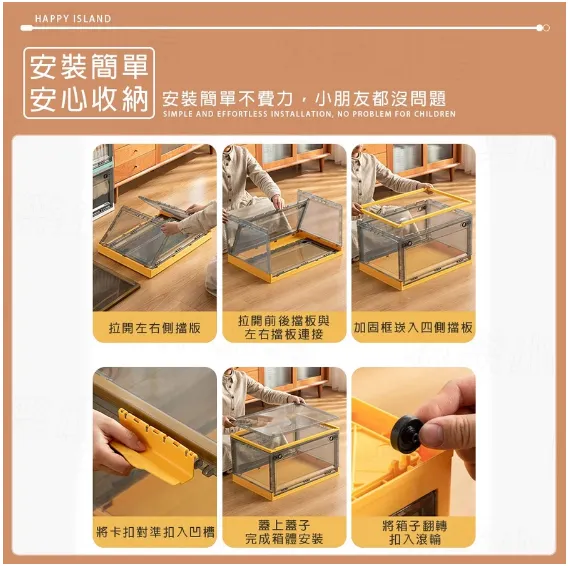 HAPPY ISLAND

安裝簡單
安心收納

安裝簡單不費力，小朋友都沒問題
SIMPLE AND EFFORTLESS INSTALLATION, NO PROBLEM FOR CHILDREN

拉開左右側擋版

拉開前後擋板與左右擋板連接

加固框崁入四側擋板

將卡扣對準扣入凹槽

蓋上蓋子
完成箱體安裝

將箱子翻轉
扣入滾輪