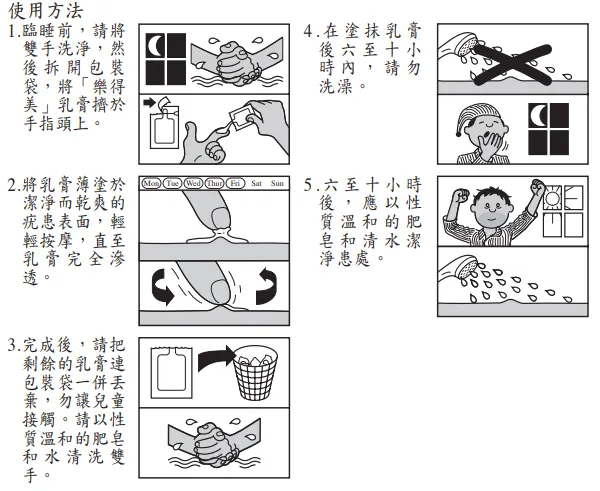 使用方法

1.臨睡前，請將雙手洗淨，然後拆開包裝袋，將「樂得美」乳膏擠於手指頭上。

2.將乳膏薄塗於潔淨而乾爽的疣患表面，輕輕按摩，直至乳膏完全滲透。

Mon Tue Wed Thur Fri Sat Sun

3.完成後，請把剩餘的乳膏連包裝袋一併丟棄，勿讓兒童接觸。請以性質溫和的肥皂和水清洗雙手。

4.在塗抹乳膏後六至十小時內，請勿洗澡。

5.六至十小時後，應以性質溫和的肥皂和清水潔淨患處。