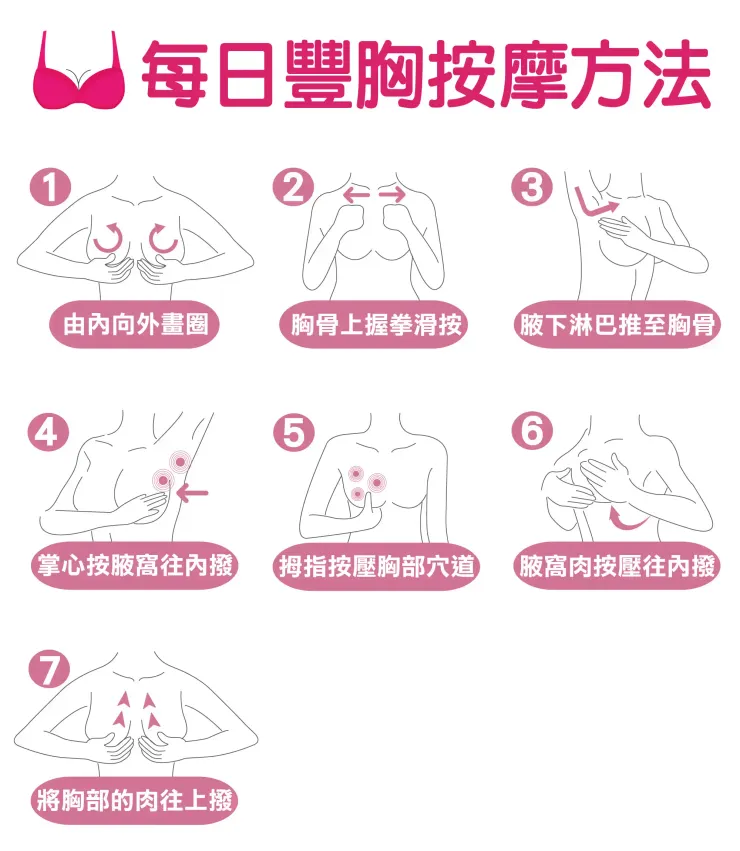 每日豐胸按摩方法

1
由內向外畫圈

2
胸骨上握拳滑按

3
腋下淋巴推至胸骨

4
掌心按腋窩往內撥

5
拇指按壓胸部穴道

6
腋窩肉按壓往內撥

7
將胸部的肉往上撥