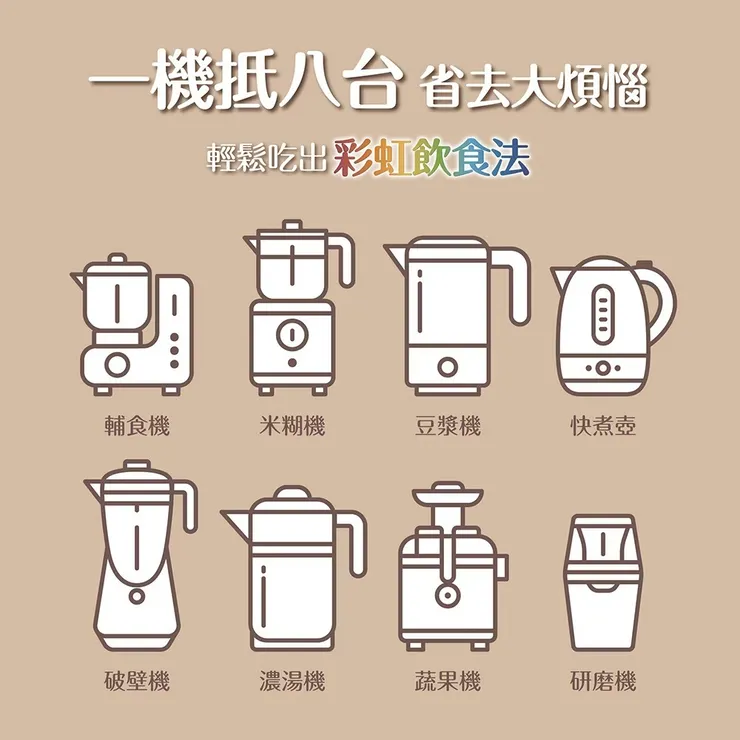 一機抵八台 省去大煩惱

輕鬆吃出彩虹飲食法

輔食機 米糊機 豆漿機 快煮壺

破壁機 濃湯機 蔬果機 研磨機