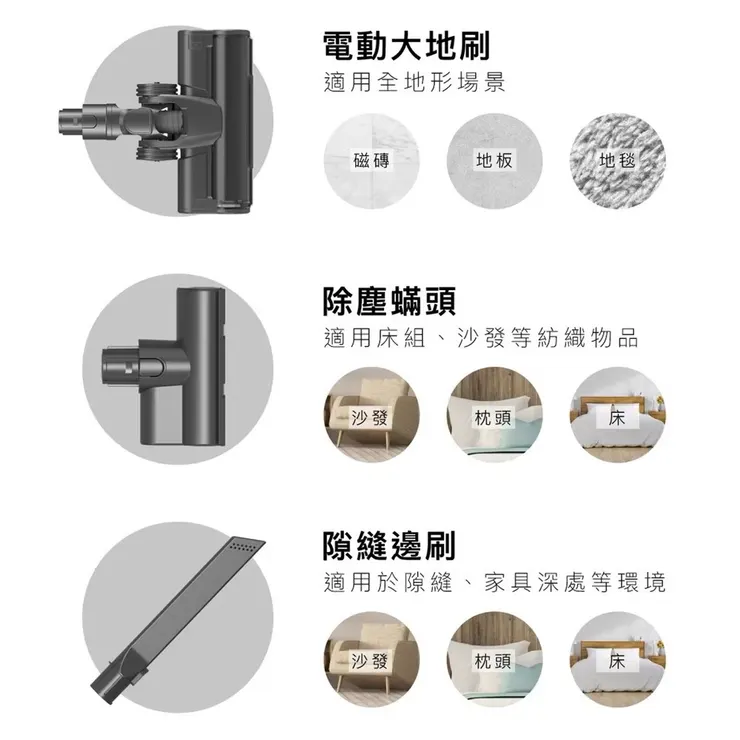 電動大地刷

適用全地形場景

磁磚

地板

地毯

除塵蟎頭

適用床組、沙發等紡織物品

沙發

枕頭

床

隙縫邊刷

適用於隙縫、家具深處等環境

沙發

枕頭

床