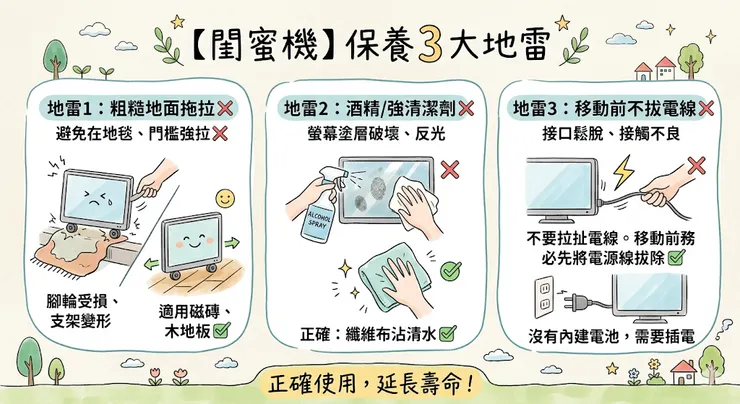 【閨蜜機】保養3大地雷

地雷1：粗糙地面拖拉
避免在地毯、門檻強拉
腳輪受損、支架變形
適用磁磚、木地板

地雷2：酒精/強清潔劑
螢幕塗層破壞、反光
ALCOHOL SPRAY
正確：纖維布沾清水

地雷3：移動前不拔電線
接口鬆脫、接觸不良
不要拉扯電線。移動前務必先將電源線拔除
沒有內建電池，需要插電

正確使用，延長壽命！