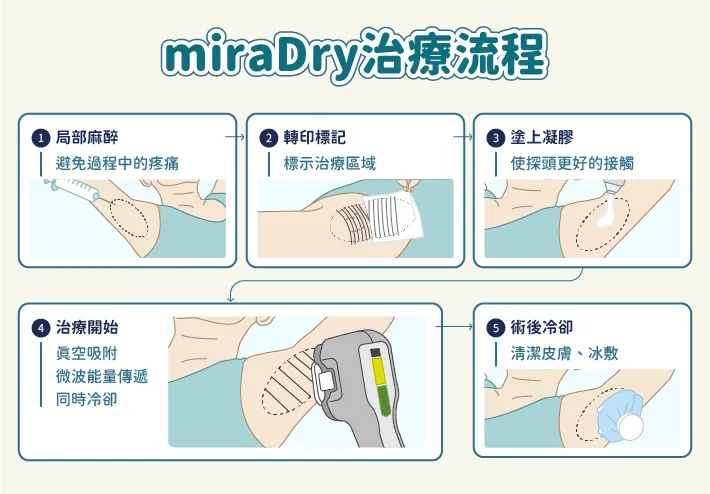 miraDry治療流程

1 局部麻醉
避免過程中的疼痛

2 轉印標記
標示治療區域

3 塗上凝膠
使探頭更好的接觸

4 治療開始
真空吸附
微波能量傳遞
同時冷卻

5 術後冷卻
清潔皮膚、冰敷