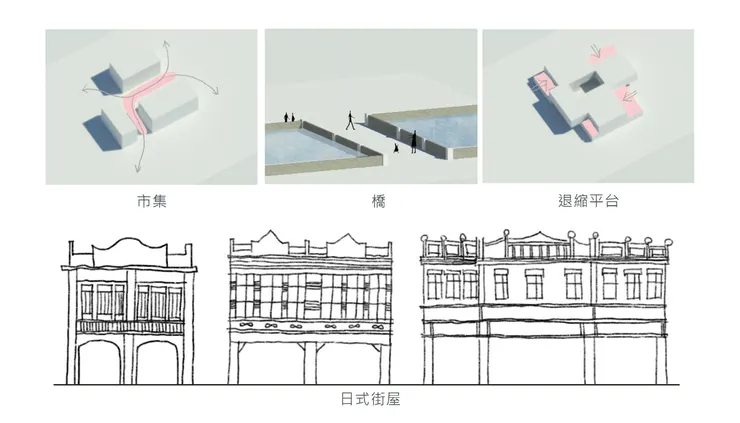 市集

橋

退縮平台

日式街屋