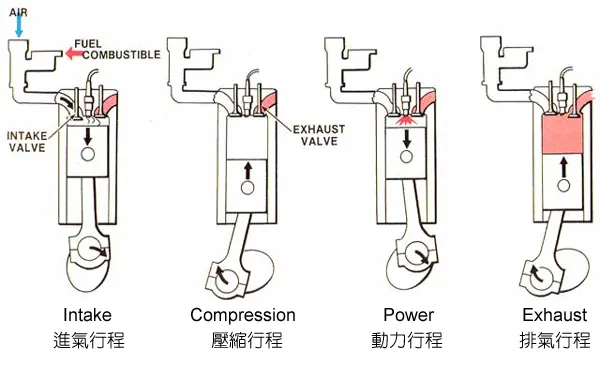 AIR

FUEL
COMBUSTIBLE

INTAKE
VALVE

EXHAUST
VALVE

Intake
進氣行程

Compression
壓縮行程

Power
動力行程

Exhaust
排氣行程