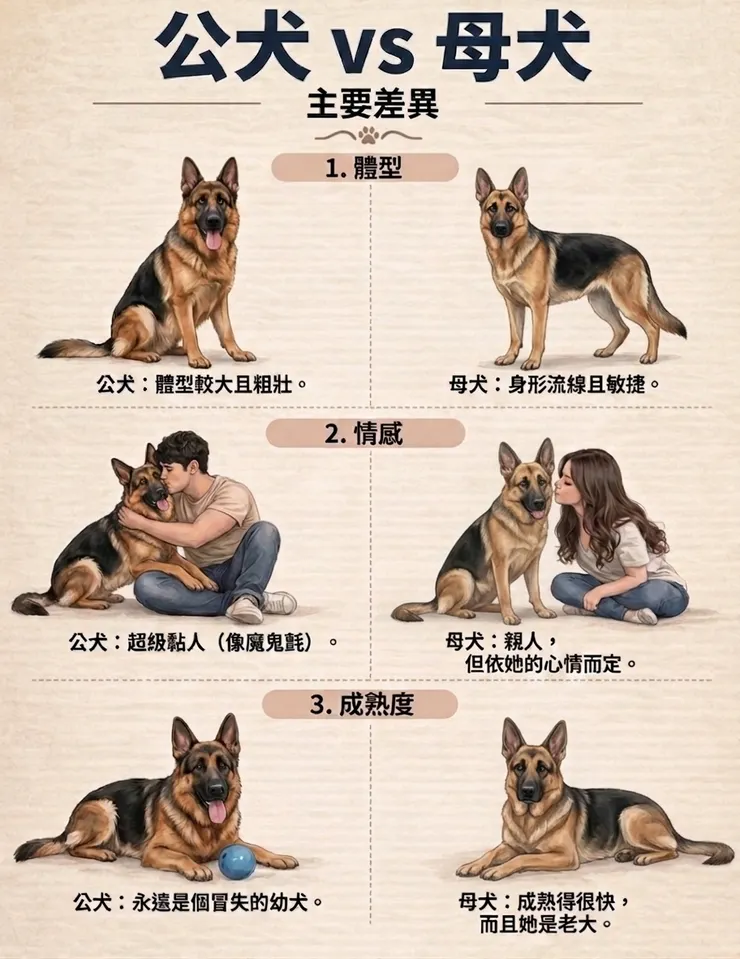 公犬 vs 母犬

主要差異

1. 體型

公犬：體型較大且粗壯。

母犬：身形流線且敏捷。

2. 情感

公犬：超級黏人（像魔鬼氈）。

母犬：親人，但依她的心情而定。

3. 成熟度

公犬：永遠是個冒失的幼犬。

母犬：成熟得很快，而且她是老大。