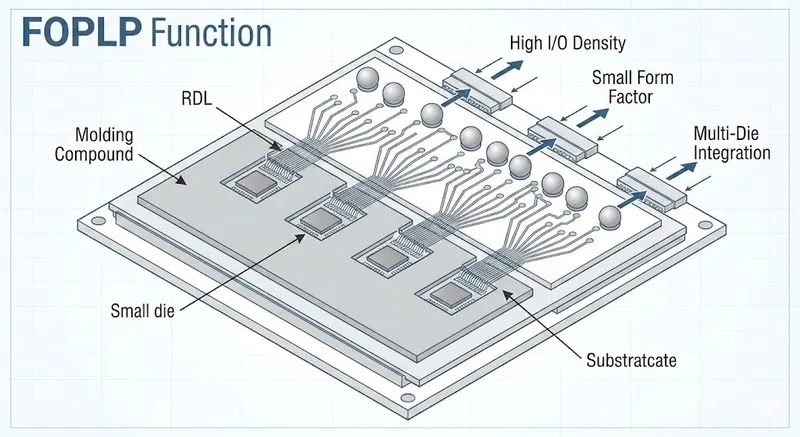 FOPLP Function

High I/O Density

Small Form Factor

Multi-Die Integration

RDL

Molding Compound

Small die

Substratcate