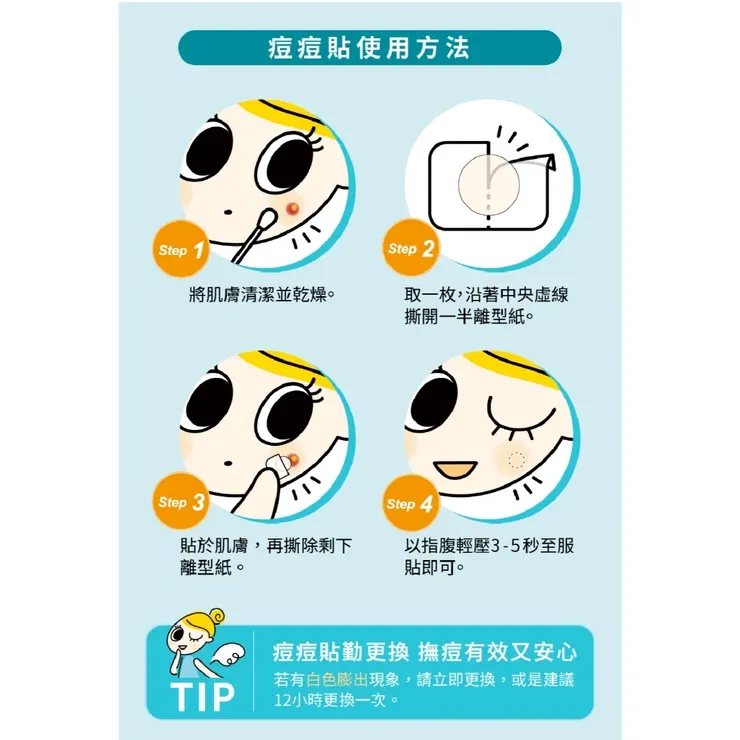 痘痘貼使用方法

Step 1

將肌膚清潔並乾燥。

Step 2

取一枚，沿著中央虛線撕開一半離型紙。

Step 3

貼於肌膚，再撕除剩下離型紙。

Step 4

以指腹輕壓3-5秒至服貼即可。

TIP

痘痘貼勤更換 撫痘有效又安心

若有白色膨出現象，請立即更換，或是建議12小時更換一次。