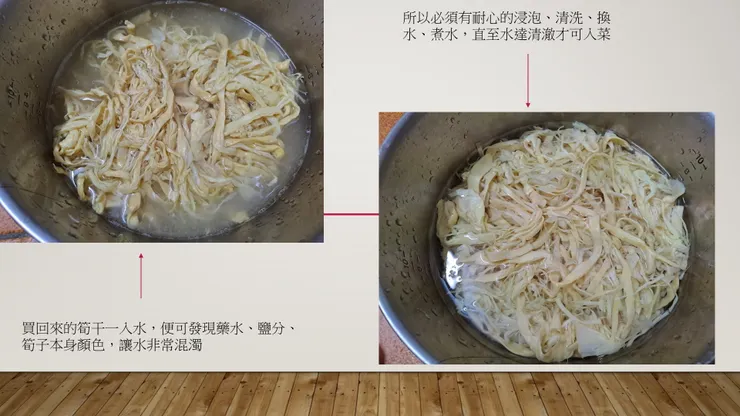 所以必須有耐心的浸泡、清洗、換水、煮水，直至水達清澈才可入菜

買回來的筍干一入水，便可發現藥水、鹽分、筍子本身顏色，讓水非常混濁