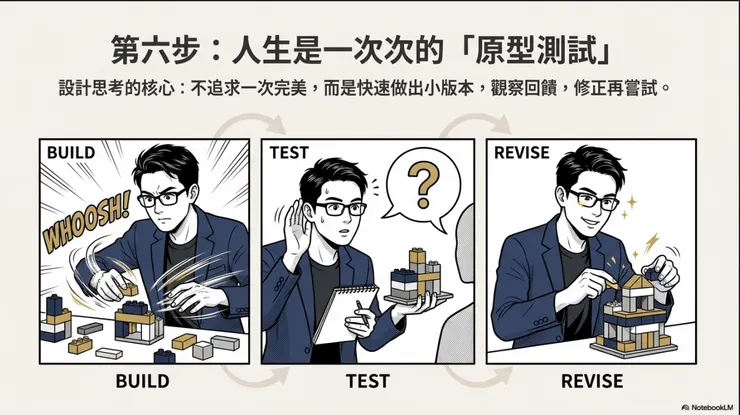 第六步：人生是一次次的「原型測試」

設計思考的核心：不追求一次完美，而是快速做出小版本，觀察回饋，修正再嘗試。

BUILD

WHOOSH!

TEST

?

REVISE

BUILD

TEST

REVISE

NotebookLM