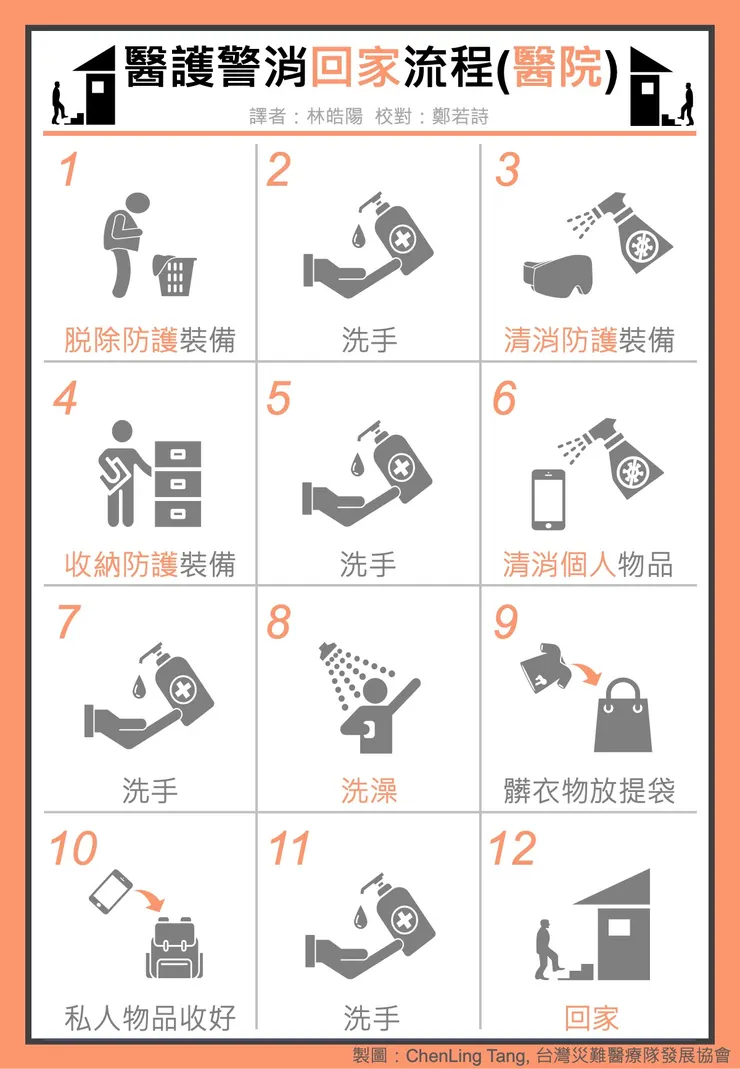 醫護警消回家流程(醫院)

譯者：林皓陽 校對：鄭若詩

1
脫除防護裝備

2
洗手

3
清消防護裝備

4
收納防護裝備

5
洗手

6
清消個人物品

7
洗手

8
洗澡

9
髒衣物放提袋

10
私人物品收好

11
洗手

12
回家

製圖：ChenLing Tang, 台灣災難醫療隊發展協會