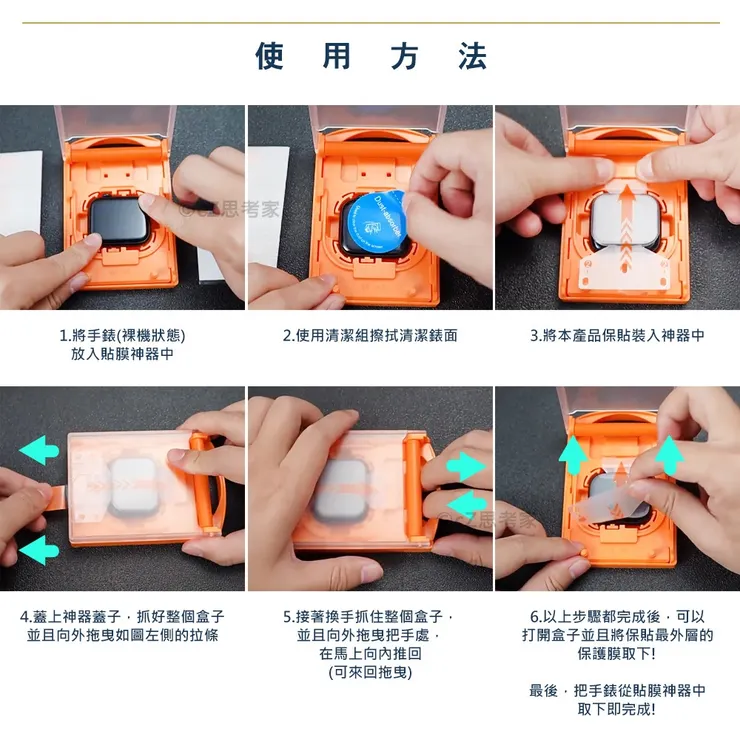 使 用 方 法

©CZ思考家

Dust-absorber

1.將手錶(裸機狀態)
放入貼膜神器中

2.使用清潔組擦拭清潔錶面

3.將本產品保貼裝入神器中

©CZ思考家

4.蓋上神器蓋子，抓好整個盒子
並且向外拖曳如圖左側的拉條

5.接著換手抓住整個盒子，
並且向外拖曳把手處，
在馬上向內推回
(可來回拖曳)

6.以上步驟都完成後，可以
打開盒子並且將保貼最外層的
保護膜取下!

最後，把手錶從貼膜神器中
取下即完成!