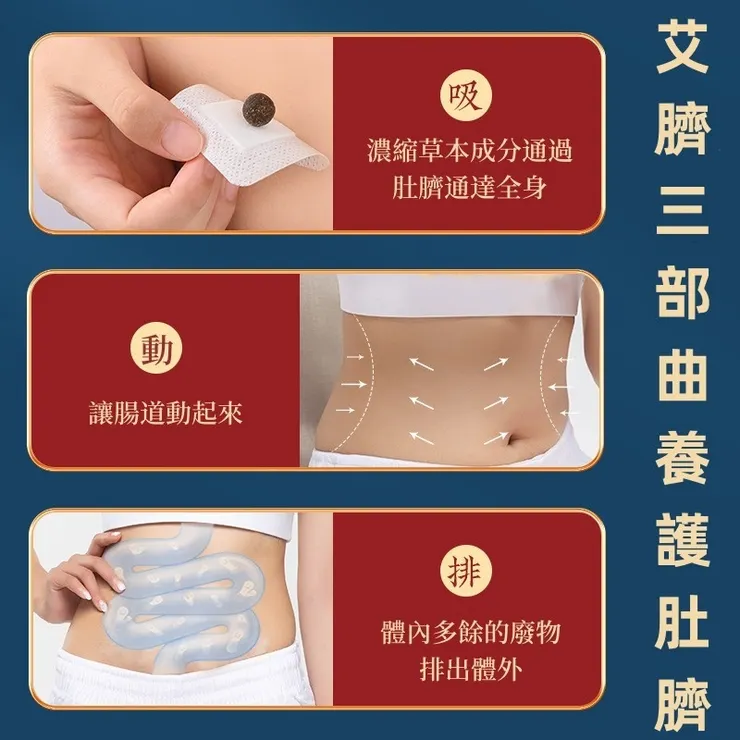 吸

濃縮草本成分通過肚臍通達全身

動

讓腸道動起來

排

體內多餘的廢物排出體外

艾臍三部曲養護肚臍