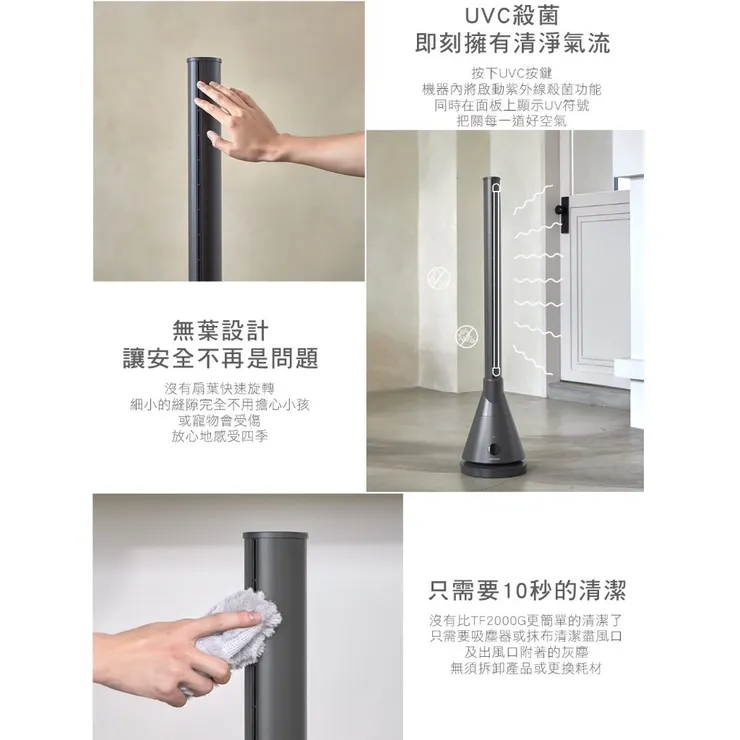 UVC殺菌
即刻擁有清淨氣流

按下UVC按鍵
機器內將啟動紫外線殺菌功能
同時在面板上顯示UV符號
把關每一道好空氣

無葉設計
讓安全不再是問題

沒有扇葉快速旋轉
細小的縫隙完全不用擔心小孩
或寵物會受傷
放心地感受四季

只需要10秒的清潔

沒有比TF2000G更簡單的清潔了
只需要吸塵器或抹布清潔盡風口
及出風口附着的灰塵
無須拆卸產品或更換耗材