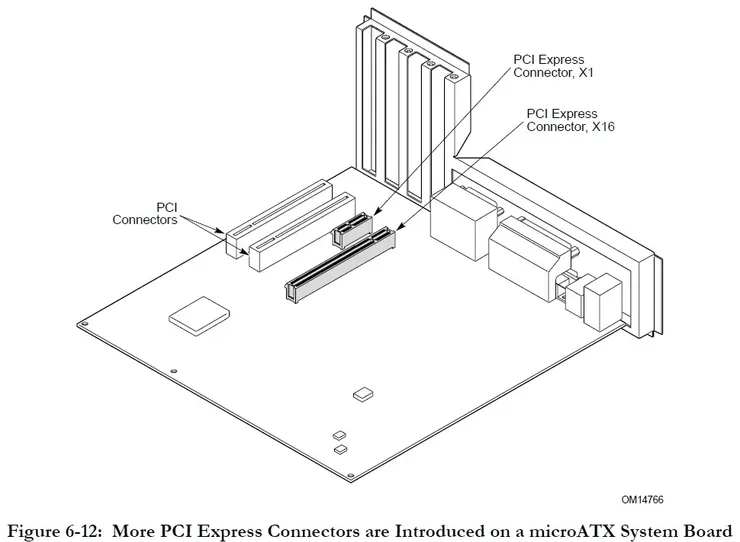 PCI Express Connector, X1

PCI Express Connector, X16

PCI Connectors

OM14766

Figure 6-12: More PCI Express Connectors are Introduced on a microATX System Board