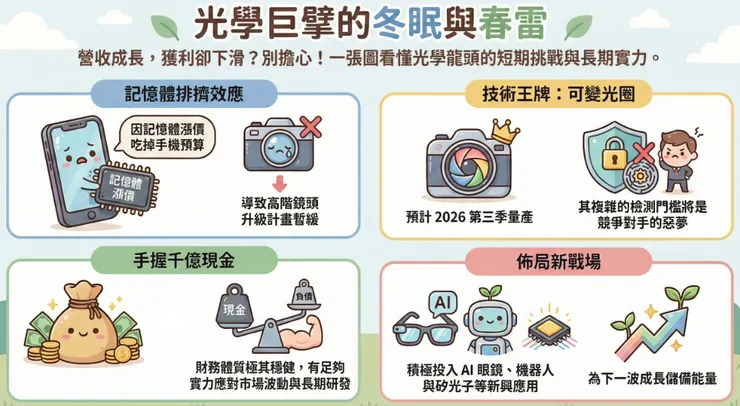 光學巨擘的冬眠與春雷

營收成長，獲利卻下滑？別擔心！一張圖看懂光學龍頭的短期挑戰與長期實力。

記憶體排擠效應

因記憶體漲價吃掉手機預算

記憶體漲價

導致高階鏡頭升級計畫暫緩

技術王牌：可變光圈

預計 2026 第三季量產

其複雜的檢測門檻將是競爭對手的惡夢

手握千億現金

現金

負債

財務體質極其穩健，有足夠實力應對市場波動與長期研發

佈局新戰場

AI

積極投入 AI 眼鏡、機器人與矽光子等新興應用

為下一波成長儲備能量