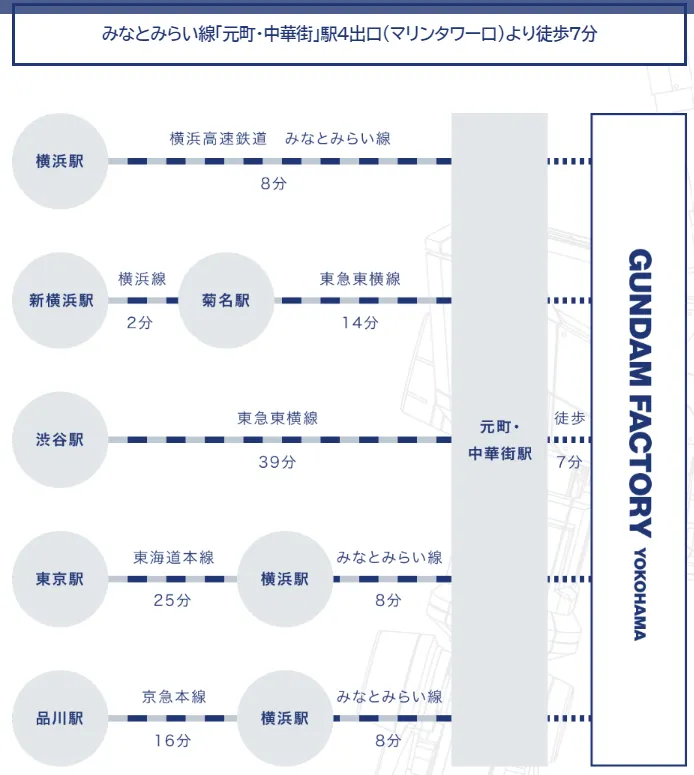 みなとみらい線「元町・中華街」駅4出口(マリンタワー口)より徒歩7分

横浜駅
横浜高速鉄道　みなとみらい線
8分

新横浜駅
横浜線
2分
菊名駅
東急東横線
14分

渋谷駅
東急東横線
39分

東京駅
東海道本線
25分
横浜駅
みなとみらい線
8分

品川駅
京急本線
16分
横浜駅
みなとみらい線
8分

元町・中華街駅

徒歩
7分

GUNDAM FACTORY YOKOHAMA