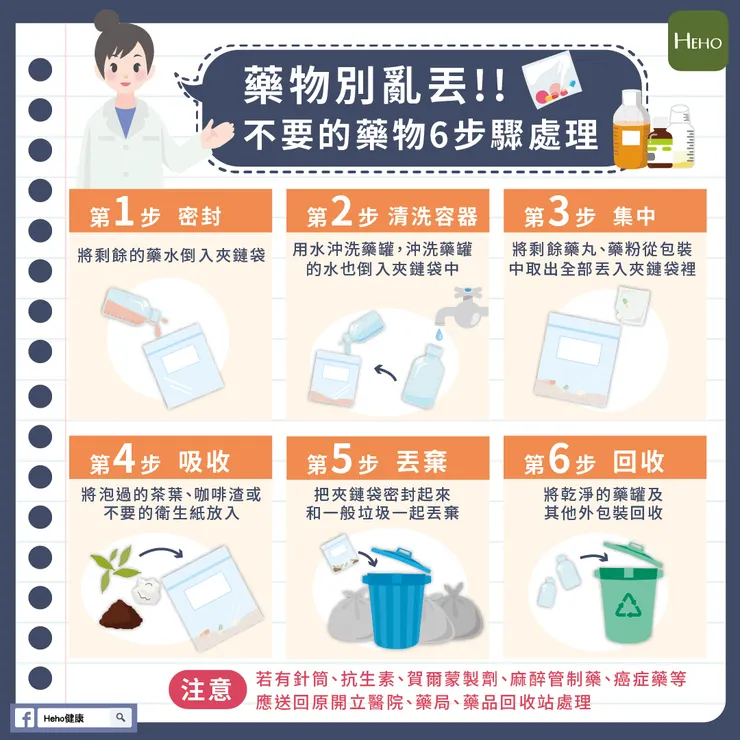 HEHO

藥物別亂丟!!
不要的藥物6步驟處理

第1步 密封
將剩餘的藥水倒入夾鏈袋

第2步 清洗容器
用水沖洗藥罐，沖洗藥罐的水也倒入夾鏈袋中

第3步 集中
將剩餘藥丸、藥粉從包裝中取出全部丟入夾鏈袋裡

第4步 吸收
將泡過的茶葉、咖啡渣或不要的衛生紙放入

第5步 丟棄
把夾鏈袋密封起來和一般垃圾一起丟棄

第6步 回收
將乾淨的藥罐及其他外包裝回收

注意
若有針筒、抗生素、賀爾蒙製劑、麻醉管制藥、癌症藥等應送回原開立醫院、藥局、藥品回收站處理

Heho健康