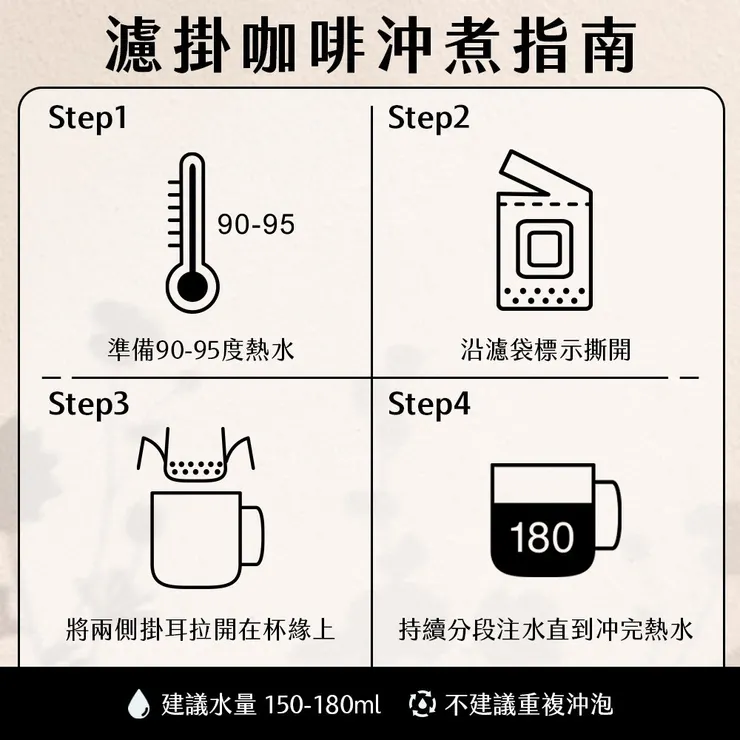 濾掛咖啡沖煮指南

Step1

90-95

準備90-95度熱水

Step2

沿濾袋標示撕開

Step3

將兩側掛耳拉開在杯緣上

Step4

180

持續分段注水直到沖完熱水

建議水量 150-180ml 不建議重複沖泡